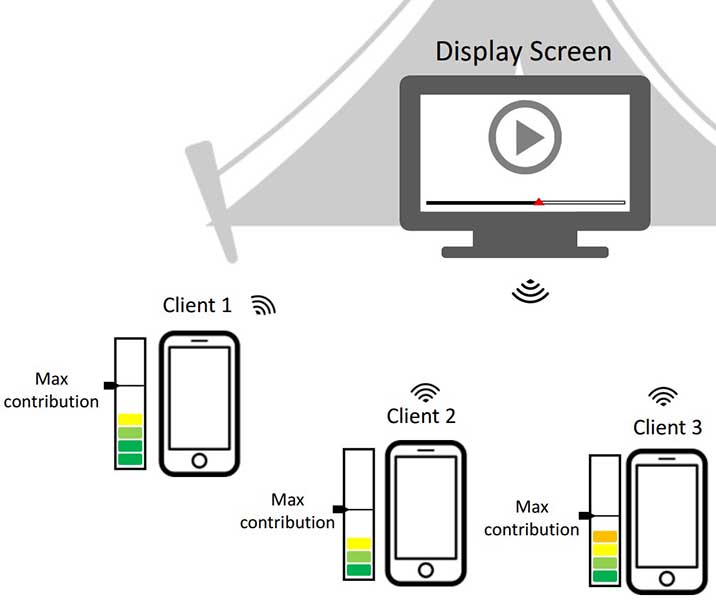 Display Screen

Client 1

Max contribution

Client 2

Max contribution

Client 3

Max contribution