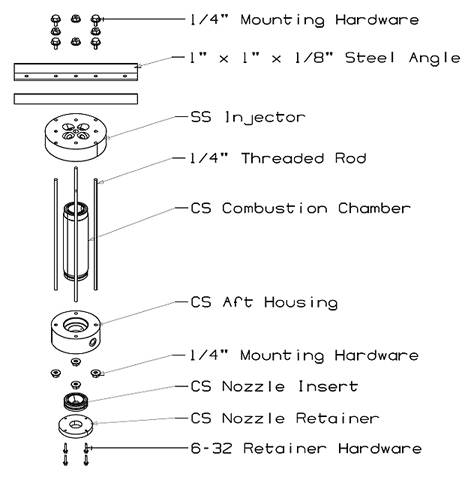 1/4" Mounting Hardware
1" x 1" x 1/8" Steel Angle
SS Injector
1/4" Threaded Rod
CS Combustion Chamber
CS Aft Housing
1/4" Mounting Hardware
CS Nozzle Insert
CS Nozzle Retainer
6-32 Retainer Hardware